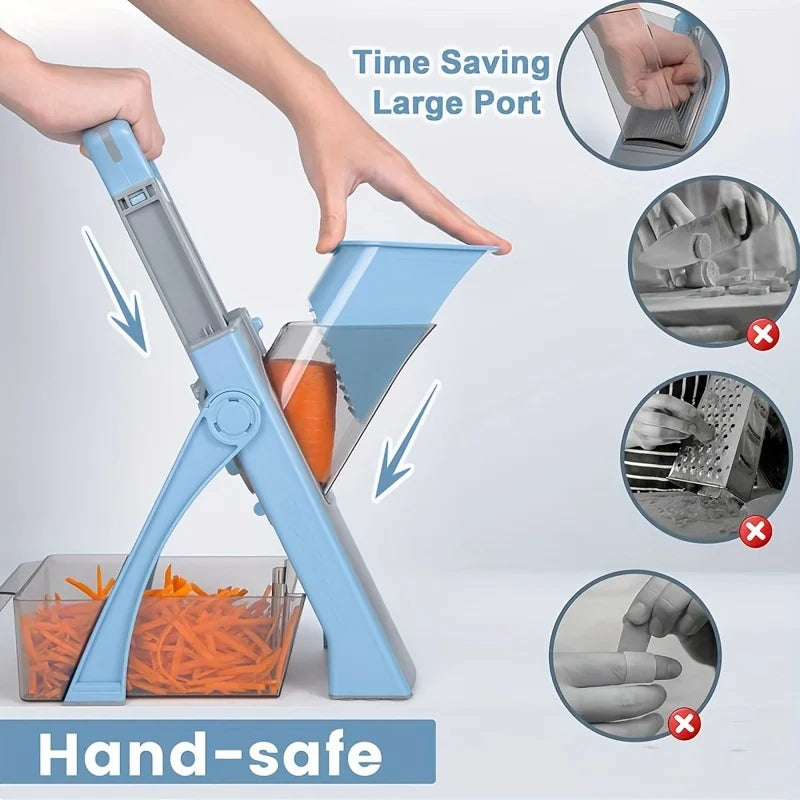 Time Saving
Large Port

Hand-safe